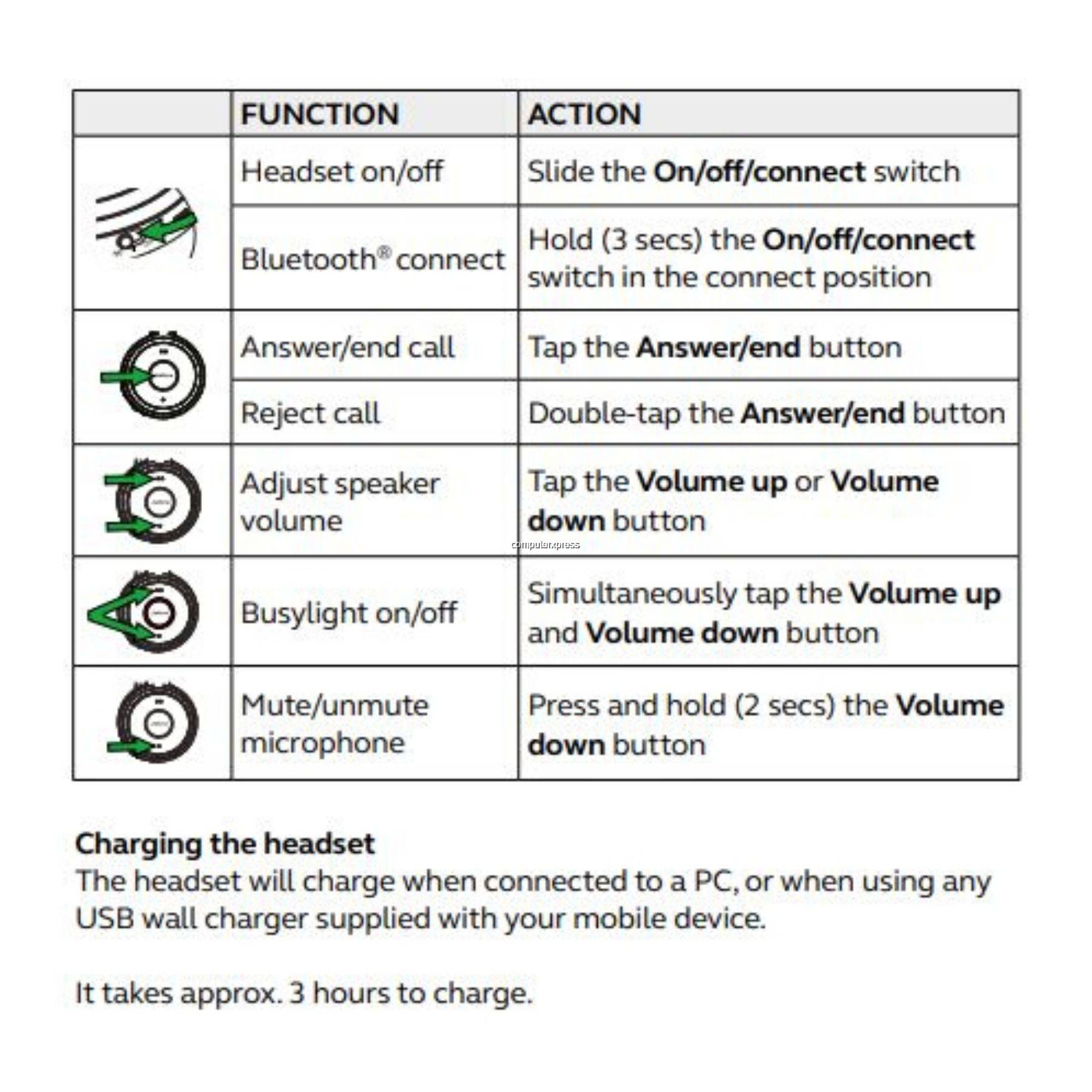 | | FUNCTION | ACTION |
|---|---|---|
| | Headset on/off | Slide the **On/off/connect** switch |
| | Bluetooth® connect | Hold (3 secs) the **On/off/connect** switch in the connect position |
| | Answer/end call | Tap the **Answer/end** button |
| | Reject call | Double-tap the **Answer/end** button |
| | Adjust speaker volume | Tap the **Volume up** or **Volume down** button |
| | Busylight on/off | Simultaneously tap the **Volume up** and **Volume down** button |
| | Mute/unmute microphone | Press and hold (2 secs) the **Volume down** button |

computerxpress

**Charging the headset**
The headset will charge when connected to a PC, or when using any USB wall charger supplied with your mobile device.

It takes approx. 3 hours to charge.